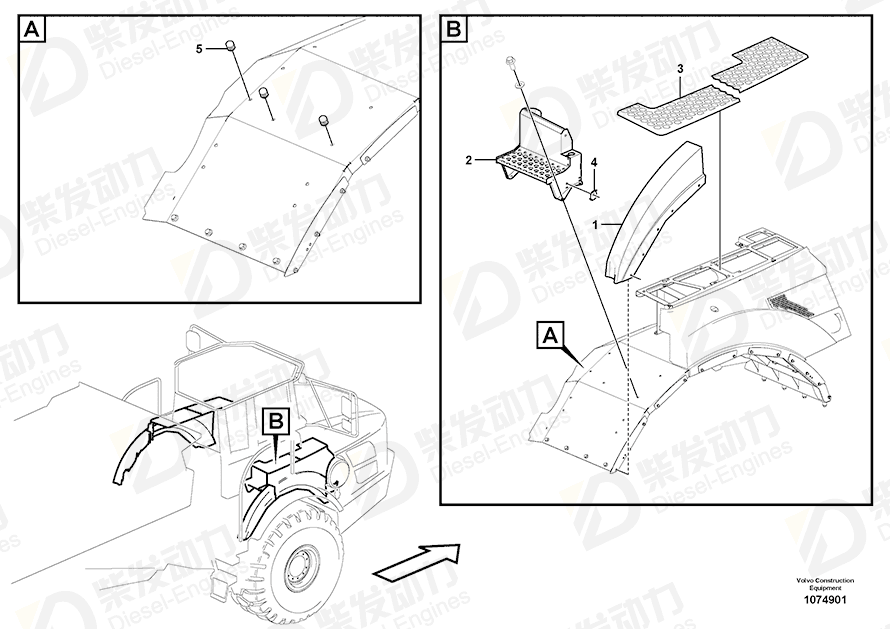 A

5

B

3

2

4

1

A

B

Volvo Construction Equipment

1074901

柴发动力
Diesel-Engines