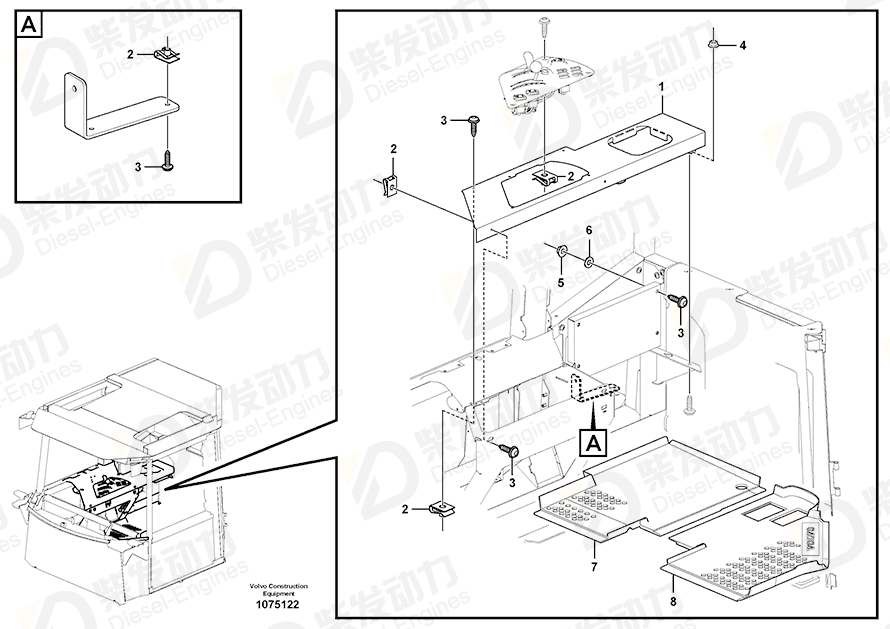 A

2

3

4

1

3

2

2

6

5

3

A

3

2

7

8

Volvo Construction Equipment
1075122

柴发动力
Diesel-Engines